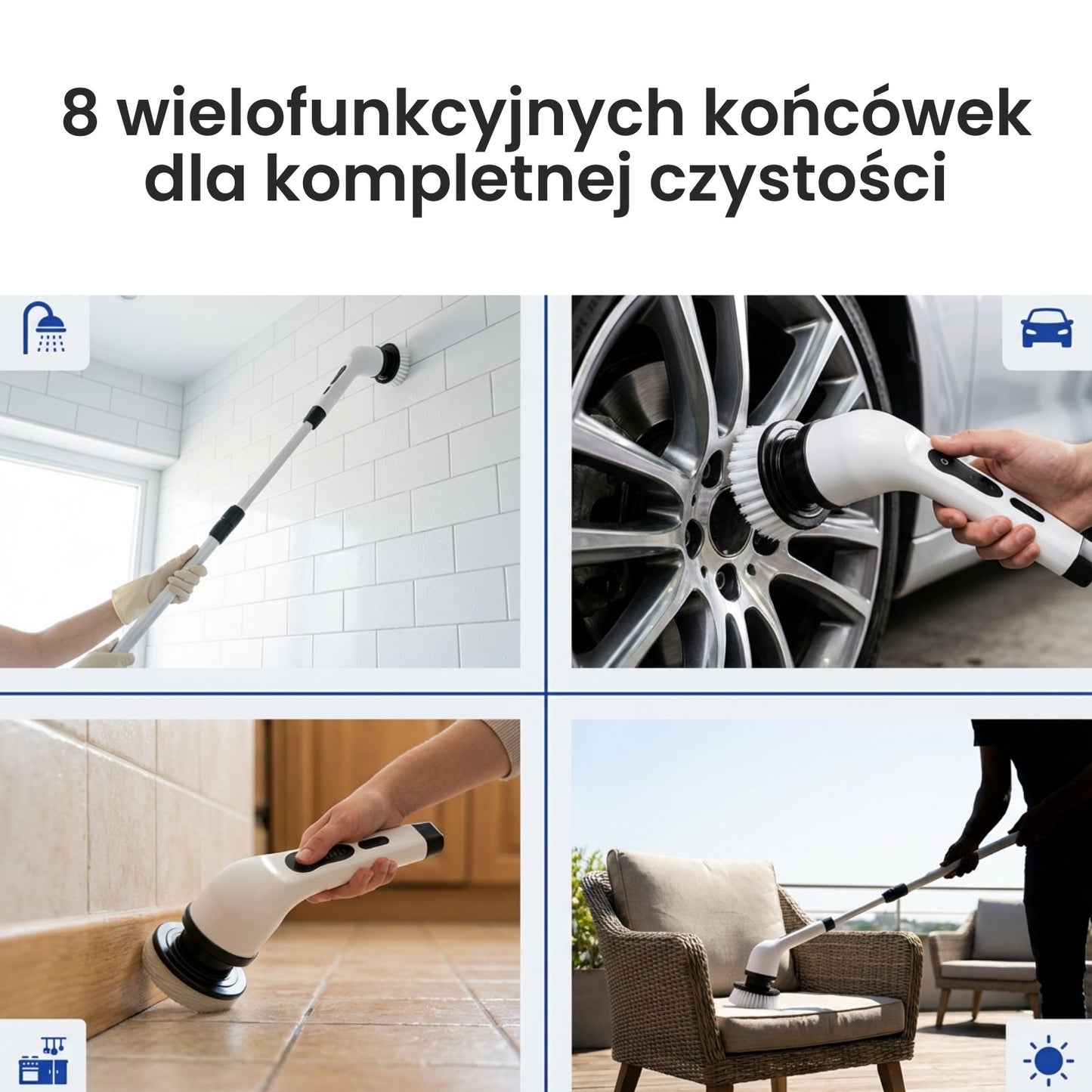 8 wielofunkcyjnych końcówek dla kompletnej czystości